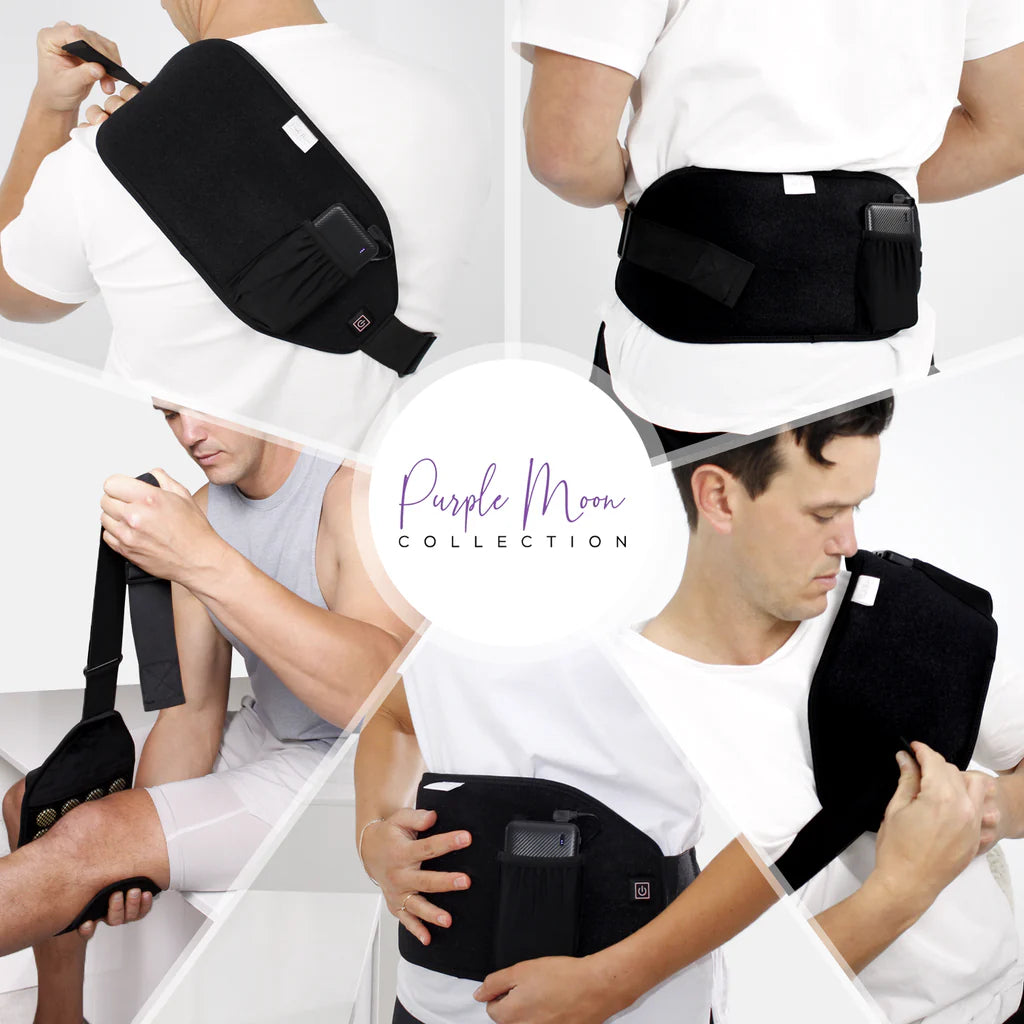 Purple Moon
COLLECTION